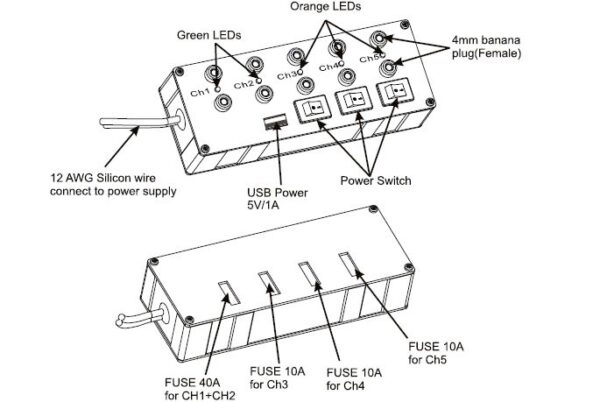 Orange LEDs

Green LEDs

4mm banana plug(Female)

Ch1

Ch2

Ch3

Ch4

Ch5

12 AWG Silicon wire connect to power supply

USB Power 5V/1A

Power Switch

FUSE 40A for CH1+CH2

FUSE 10A for Ch3

FUSE 10A for Ch4

FUSE 10A for Ch5